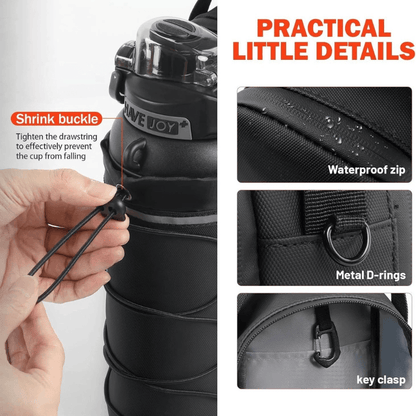 PRACTICAL LITTLE DETAILS

Shrink buckle

Tighten the drawstring to effectively prevent the cup from falling

HAVE JOY

Waterproof zip

Metal D-rings

key clasp